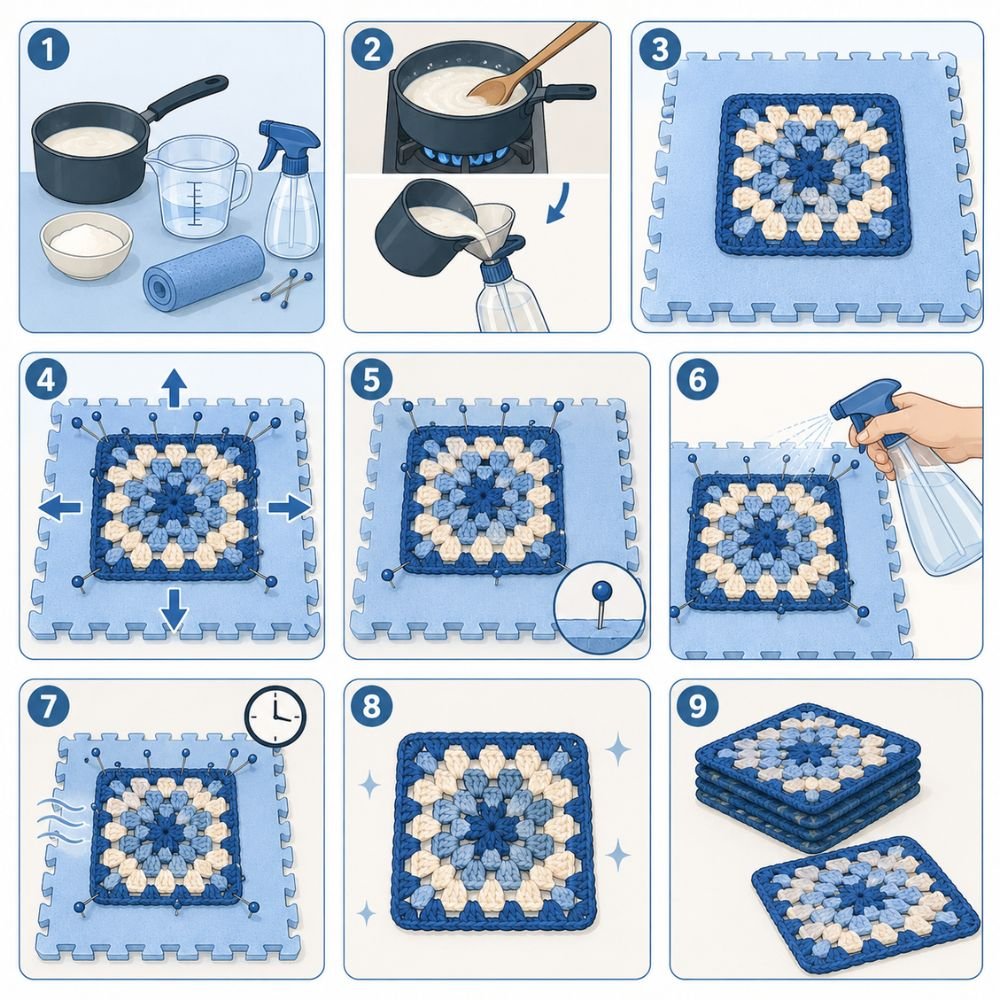 1
2
3
4
5
6
7
8
9